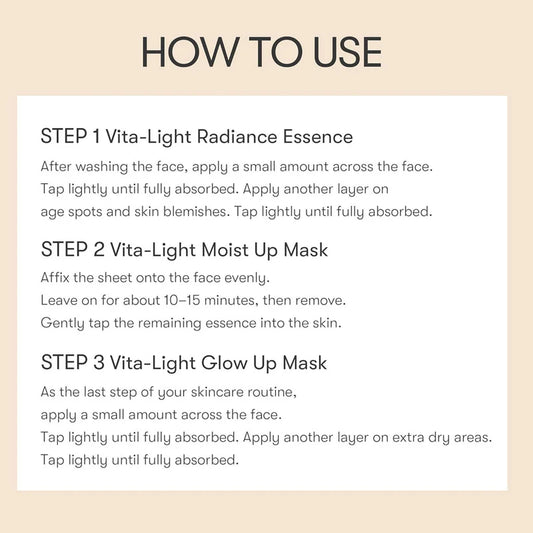 HOW TO USE

STEP 1 Vita-Light Radiance Essence

After washing the face, apply a small amount across the face. Tap lightly until fully absorbed. Apply another layer on age spots and skin blemishes. Tap lightly until fully absorbed.

STEP 2 Vita-Light Moist Up Mask

Affix the sheet onto the face evenly. Leave on for about 10–15 minutes, then remove. Gently tap the remaining essence into the skin.

STEP 3 Vita-Light Glow Up Mask

As the last step of your skincare routine, apply a small amount across the face. Tap lightly until fully absorbed. Apply another layer on extra dry areas. Tap lightly until fully absorbed.