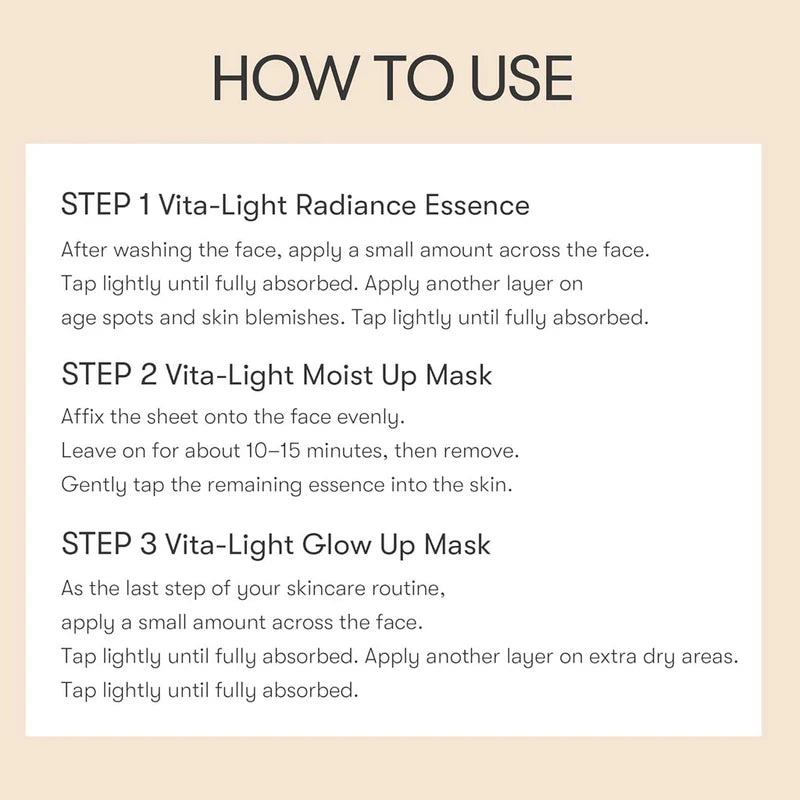 HOW TO USE

STEP 1 Vita-Light Radiance Essence

After washing the face, apply a small amount across the face. Tap lightly until fully absorbed. Apply another layer on age spots and skin blemishes. Tap lightly until fully absorbed.

STEP 2 Vita-Light Moist Up Mask

Affix the sheet onto the face evenly. Leave on for about 10–15 minutes, then remove. Gently tap the remaining essence into the skin.

STEP 3 Vita-Light Glow Up Mask

As the last step of your skincare routine, apply a small amount across the face. Tap lightly until fully absorbed. Apply another layer on extra dry areas. Tap lightly until fully absorbed.